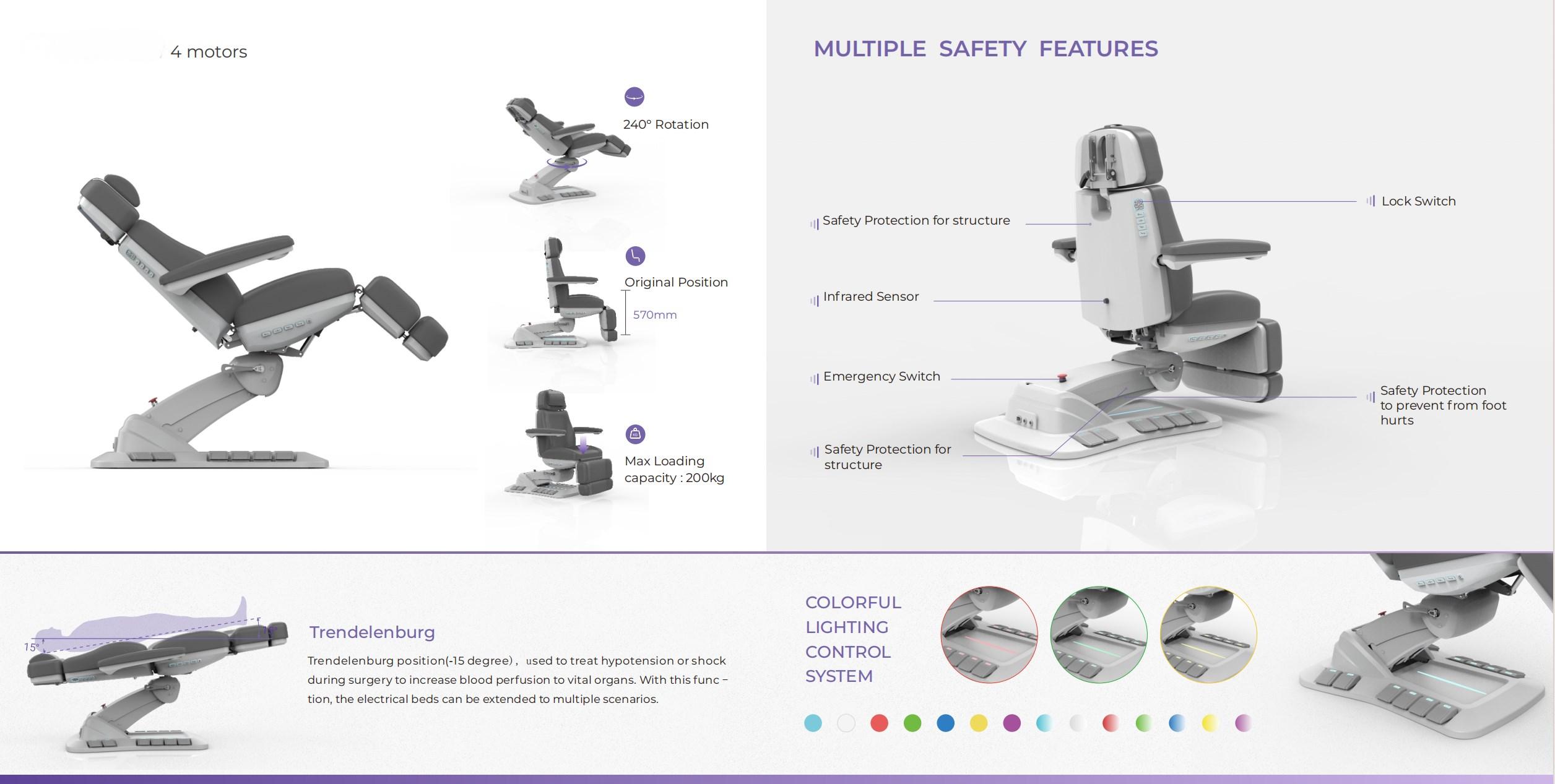 4 motors

240° Rotation

Original Position

570mm

Max Loading capacity : 200kg

MULTIPLE SAFETY FEATURES

Safety Protection for structure

Infrared Sensor

Emergency Switch

Safety Protection for structure

Lock Switch

Safety Protection to prevent from foot hurts

15°

Trendelenburg

Trendelenburg position(-15 degree)， used to treat hypotension or shock during surgery to increase blood perfusion to vital organs. With this function, the electrical beds can be extended to multiple scenarios.

COLORFUL LIGHTING CONTROL SYSTEM