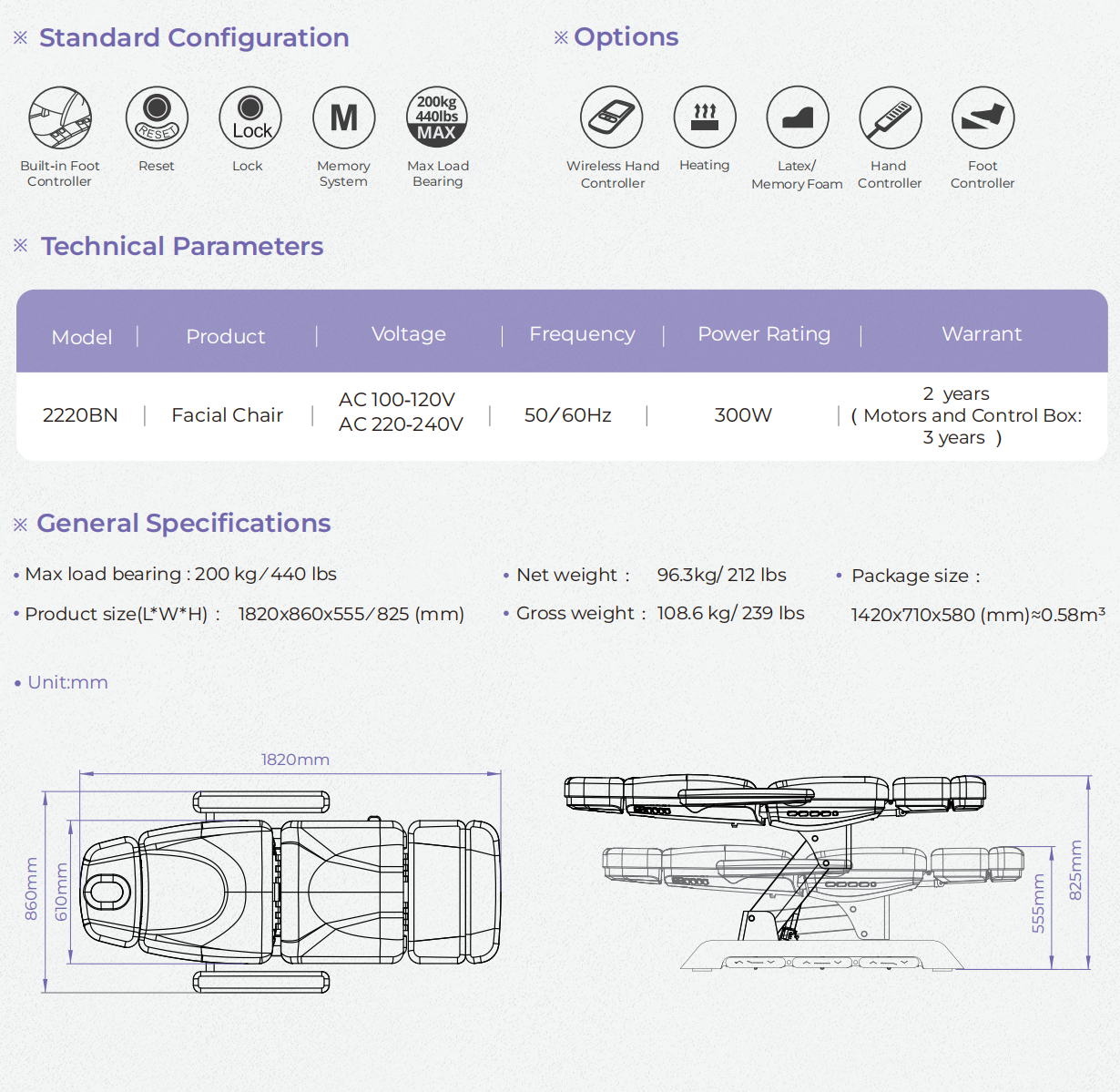 ※ Standard Configuration

RESET
Lock
M
200kg 440lbs MAX

Built-in Foot Controller
Reset
Lock
Memory System
Max Load Bearing

※ Options

Wireless Hand Controller
Heating
Latex/ Memory Foam
Hand Controller
Foot Controller

※ Technical Parameters

| Model | Product | Voltage | Frequency | Power Rating | Warrant |
|---|---|---|---|---|---|
| 2220BN | Facial Chair | AC 100-120V AC 220-240V | 50/60Hz | 300W | 2 years ( Motors and Control Box: 3 years ) |

※ General Specifications

• Max load bearing : 200 kg/440 lbs
• Product size(L*W*H) : 1820x860x555/825 (mm)
• Net weight : 96.3kg/ 212 lbs
• Gross weight : 108.6 kg/ 239 lbs
• Package size : 1420x710x580 (mm)≈0.58m³

• Unit:mm

1820mm
860mm
610mm
555mm
825mm