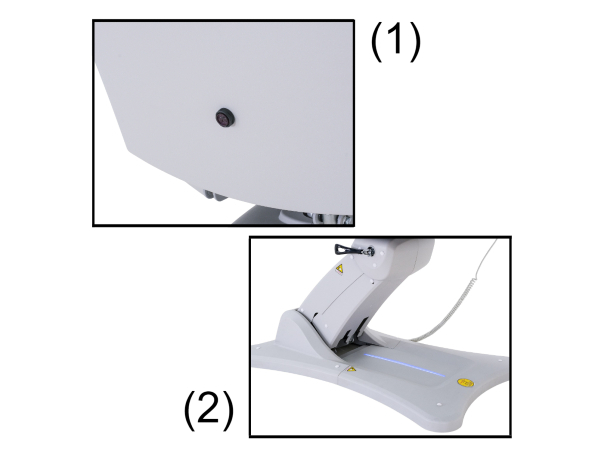 (1)

(2)