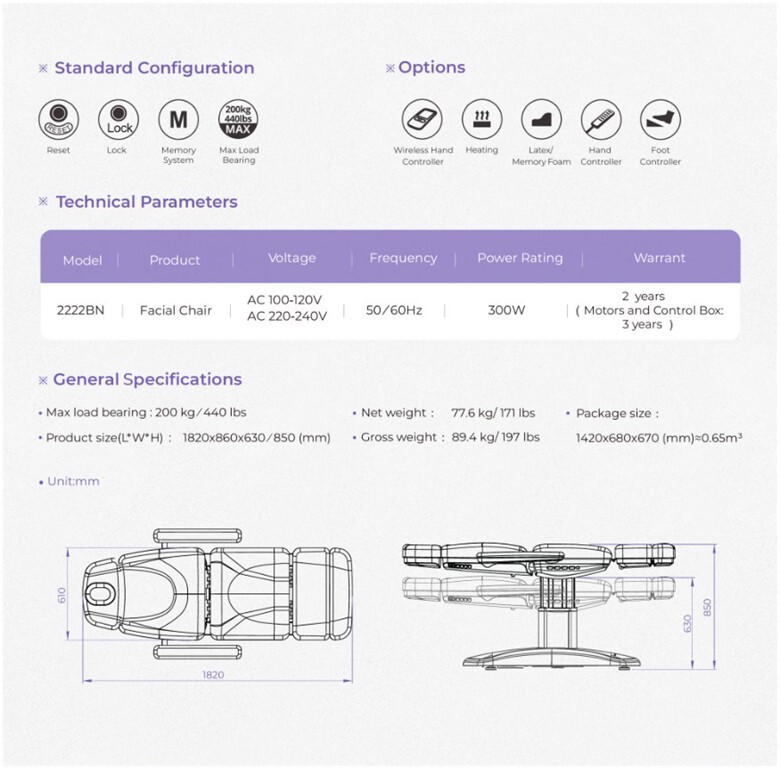 ※ Standard Configuration

RESET Reset

Lock Lock

M Memory System

200kg 440lbs MAX Max Load Bearing

※ Options

Wireless Hand Controller

Heating

Latex/ Memory Foam

Hand Controller

Foot Controller

※ Technical Parameters

| Model | Product | Voltage | Frequency | Power Rating | Warrant |
|---|---|---|---|---|---|
| 2222BN | Facial Chair | AC 100-120V AC 220-240V | 50/60Hz | 300W | 2 years ( Motors and Control Box: 3 years ) |

※ General Specifications

• Max load bearing : 200 kg/440 lbs

• Product size(L*W*H) : 1820x860x630/850 (mm)

• Net weight : 77.6 kg/ 171 lbs

• Gross weight : 89.4 kg/ 197 lbs

• Package size : 1420x680x670 (mm)≈0.65m³

• Unit:mm

610

1820

630

850