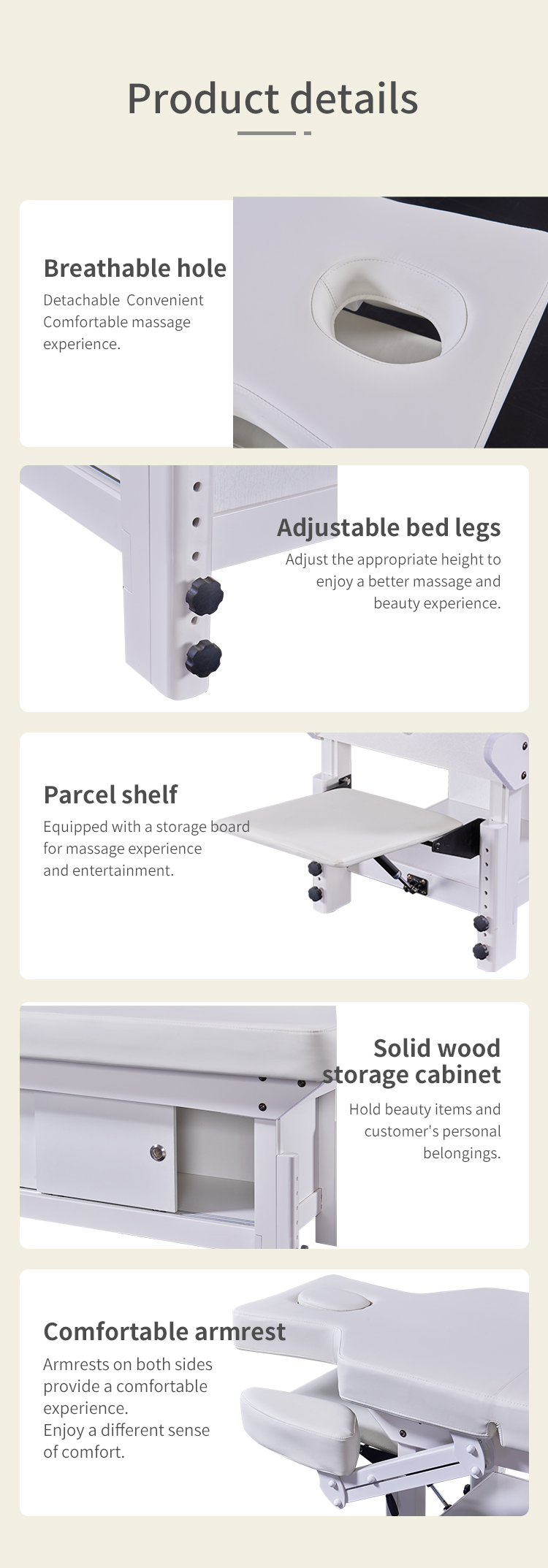 Product details

Breathable hole
Detachable Convenient Comfortable massage experience.

Adjustable bed legs
Adjust the appropriate height to enjoy a better massage and beauty experience.

Parcel shelf
Equipped with a storage board for massage experience and entertainment.

Solid wood storage cabinet
Hold beauty items and customer's personal belongings.

Comfortable armrest
Armrests on both sides provide a comfortable experience.
Enjoy a different sense of comfort.