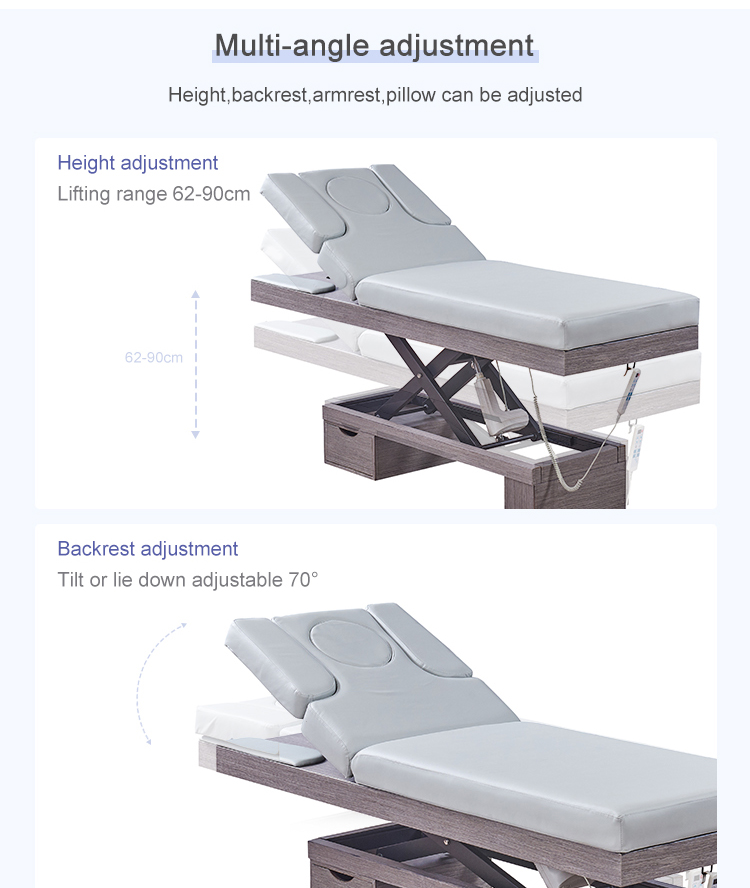 Multi-angle adjustment

Height,backrest,armrest,pillow can be adjusted

Height adjustment
Lifting range 62-90cm

62-90cm

Backrest adjustment
Tilt or lie down adjustable 70°