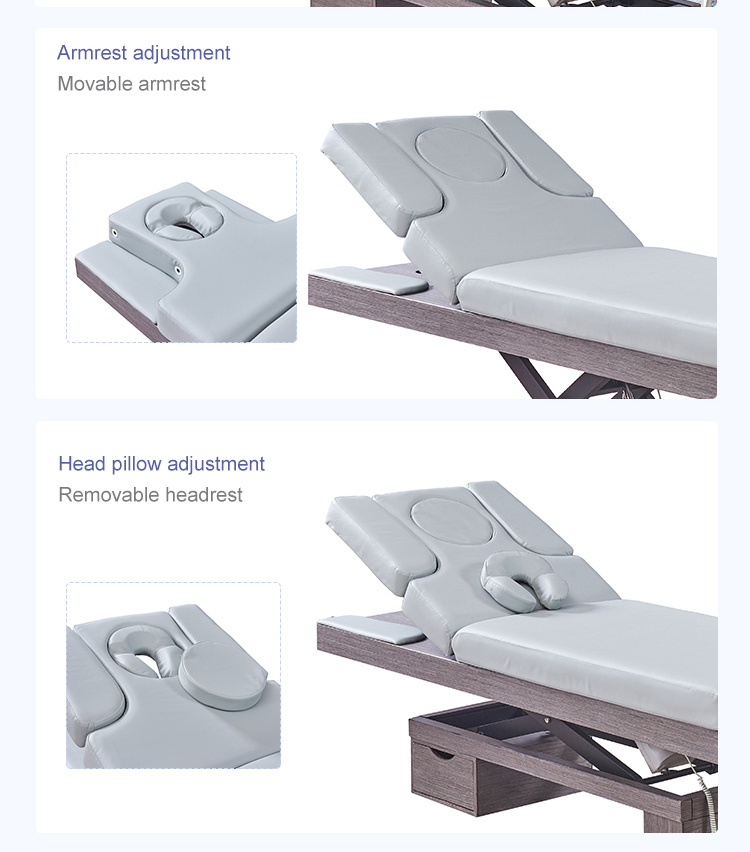 Armrest adjustment
Movable armrest

Head pillow adjustment
Removable headrest