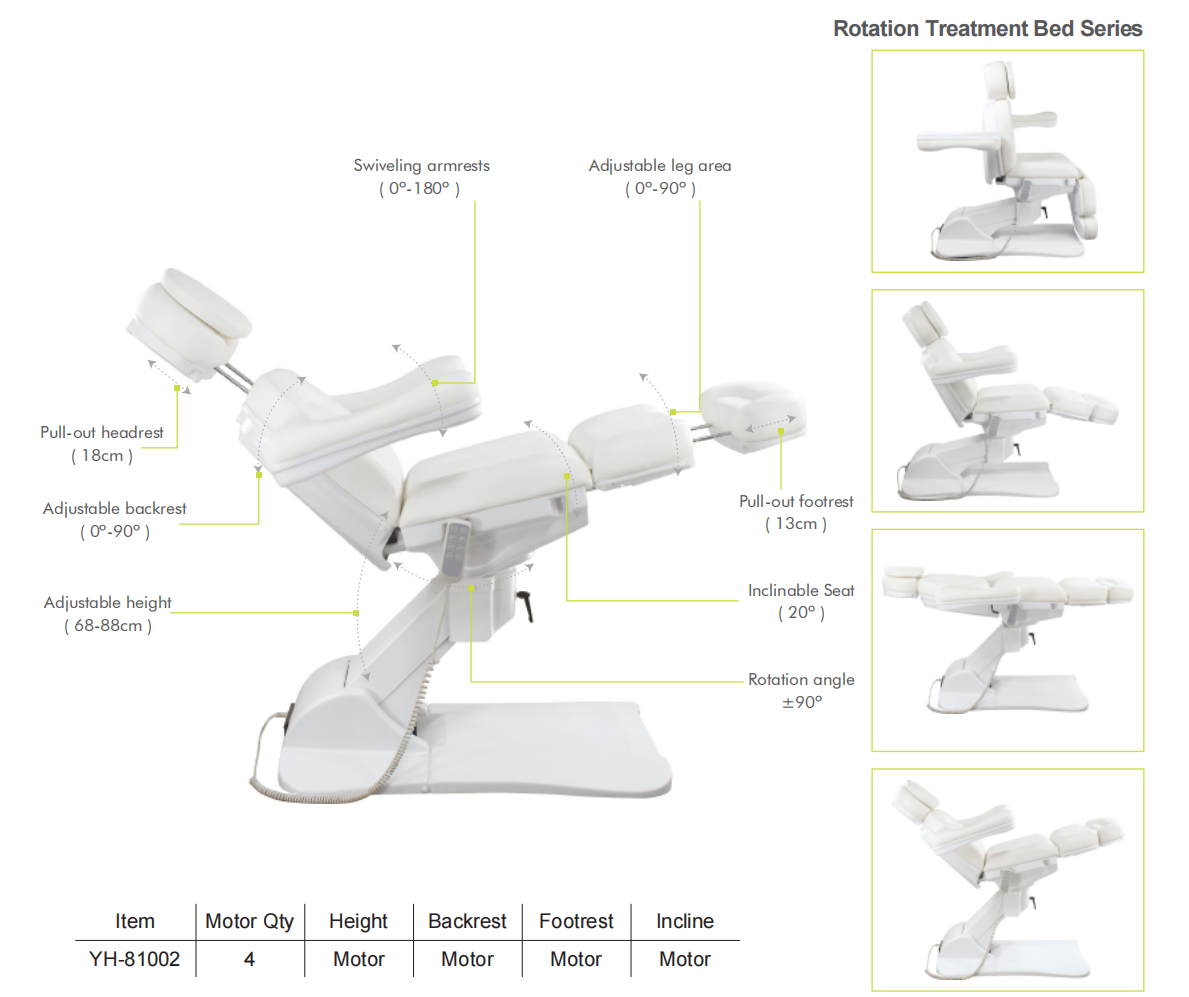 Rotation Treatment Bed Series

Swiveling armrests
( 0º-180º )

Adjustable leg area
( 0º-90º )

Pull-out headrest
( 18cm )

Adjustable backrest
( 0º-90º )

Adjustable height
( 68-88cm )

Pull-out footrest
( 13cm )

Inclinable Seat
( 20º )

Rotation angle
±90º

| Item | Motor Qty | Height | Backrest | Footrest | Incline |
|---|---|---|---|---|---|
| YH-81002 | 4 | Motor | Motor | Motor | Motor |