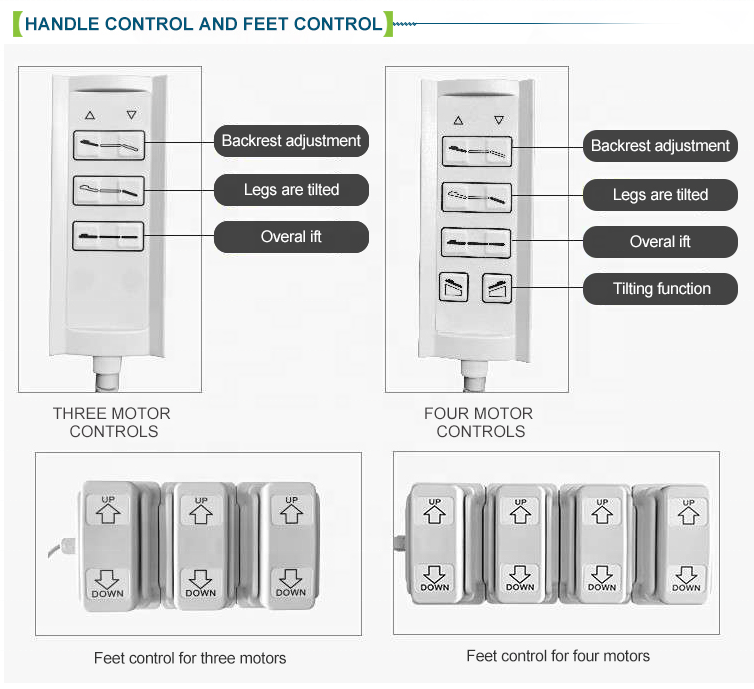 HANDLE CONTROL AND FEET CONTROL

Backrest adjustment

Legs are tilted

Overal ift

THREE MOTOR CONTROLS

Backrest adjustment

Legs are tilted

Overal ift

Tilting function

FOUR MOTOR CONTROLS

UP
DOWN
UP
DOWN
UP
DOWN

Feet control for three motors

UP
DOWN
UP
DOWN
UP
DOWN
UP
DOWN

Feet control for four motors